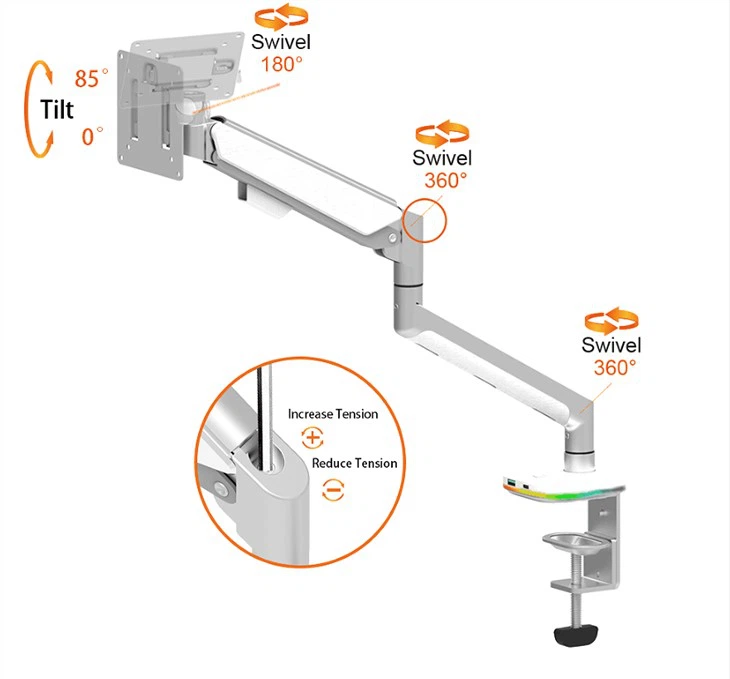 Swivel
180°

85°
Tilt
0°

Swivel
360°

Swivel
360°

Increase Tension
+
Reduce Tension
−